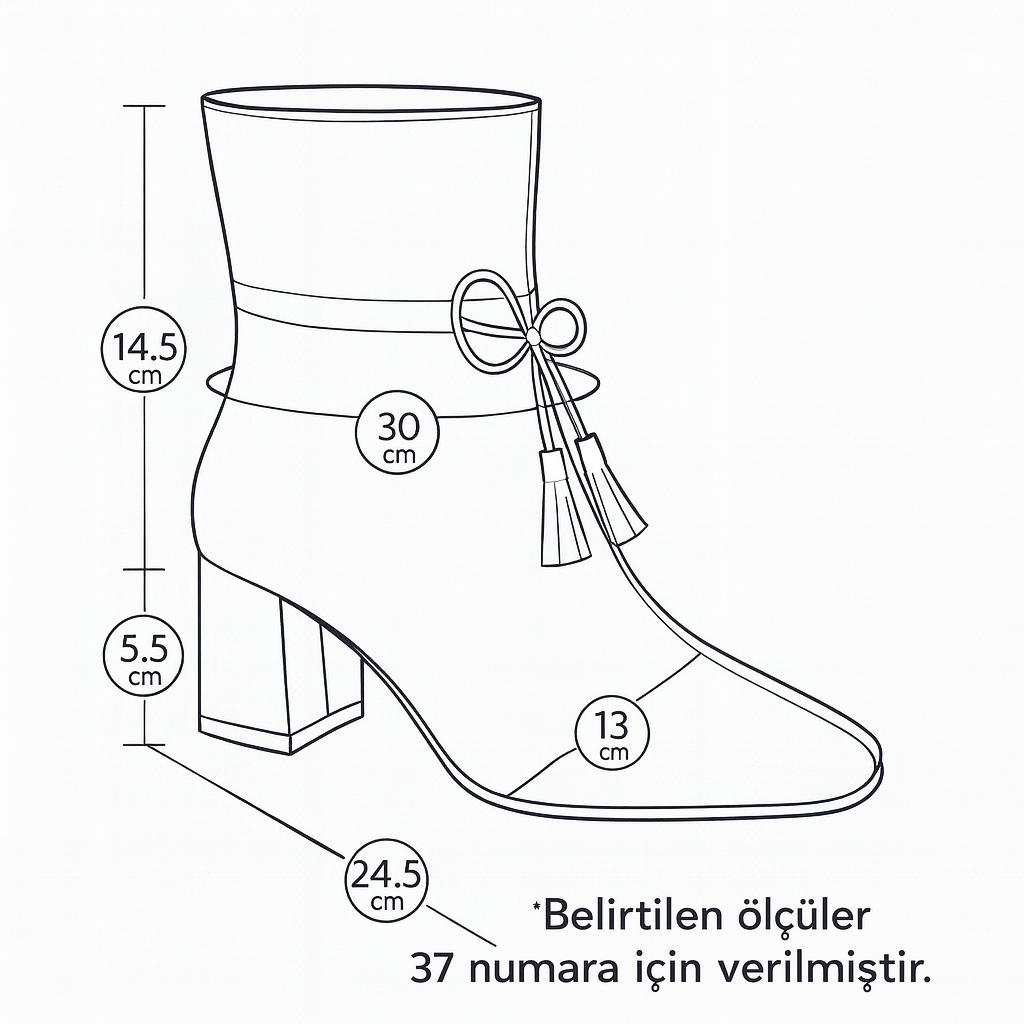 14.5 cm

30 cm

5.5 cm

13 cm

24.5 cm

*Belirtilen ölçüler 37 numara için verilmiştir.